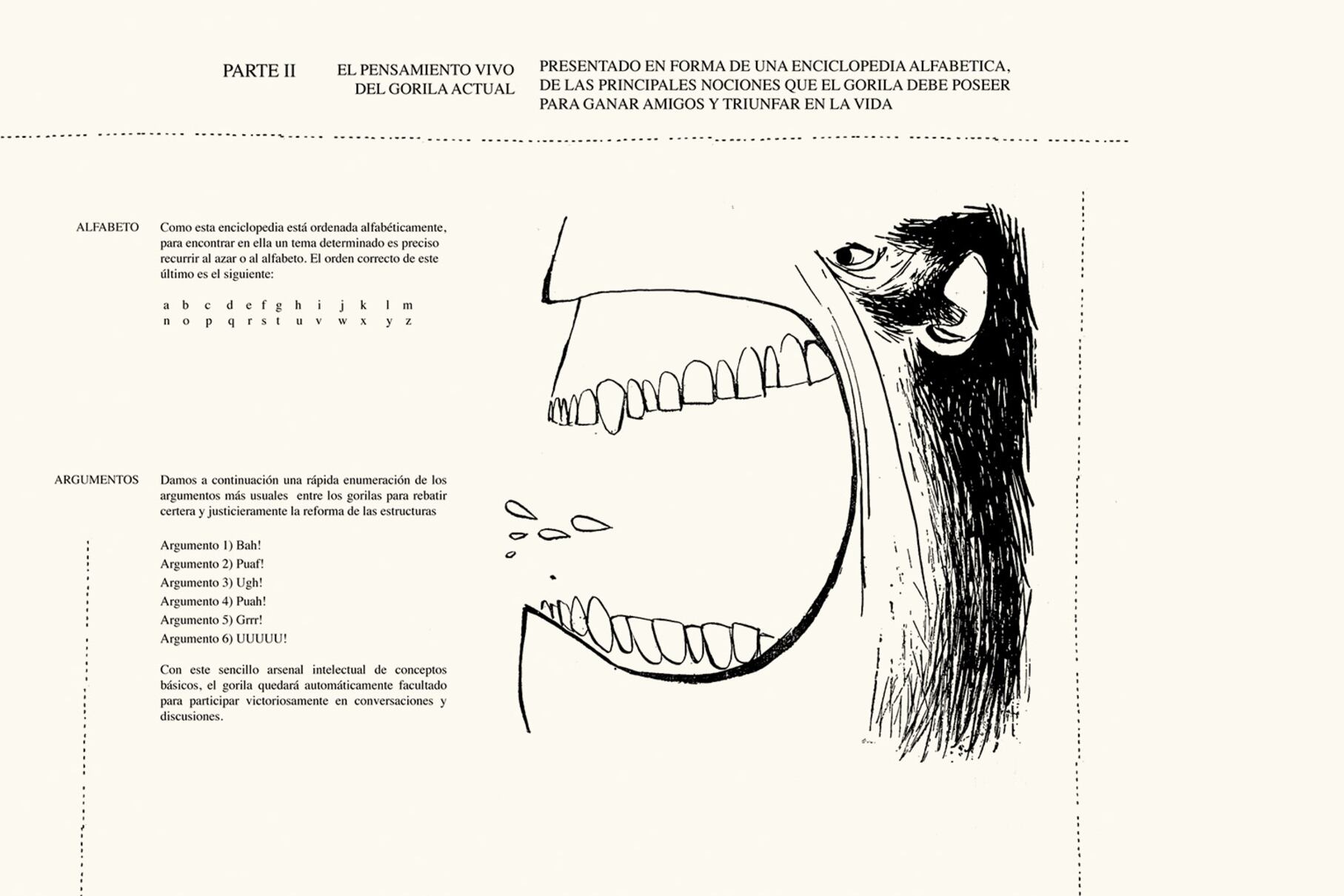 PARTE II

EL PENSAMIENTO VIVO DEL GORILA ACTUAL

PRESENTADO EN FORMA DE UNA ENCICLOPEDIA ALFABETICA, DE LAS PRINCIPALES NOCIONES QUE EL GORILA DEBE POSEER PARA GANAR AMIGOS Y TRIUNFAR EN LA VIDA

ALFABETO

Como esta enciclopedia está ordenada alfabéticamente, para encontrar en ella un tema determinado es preciso recurrir al azar o al alfabeto. El orden correcto de este último es el siguiente:

a b c d e f g h i j k l m
n o p q r s t u v w x y z

ARGUMENTOS

Damos a continuación una rápida enumeración de los argumentos más usuales entre los gorilas para rebatir certera y justicieramente la reforma de las estructuras

Argumento 1) Bah!
Argumento 2) Puaf!
Argumento 3) Ugh!
Argumento 4) Puah!
Argumento 5) Grrr!
Argumento 6) UUUUU!

Con este sencillo arsenal intelectual de conceptos básicos, el gorila quedará automáticamente facultado para participar victoriosamente en conversaciones y discusiones.